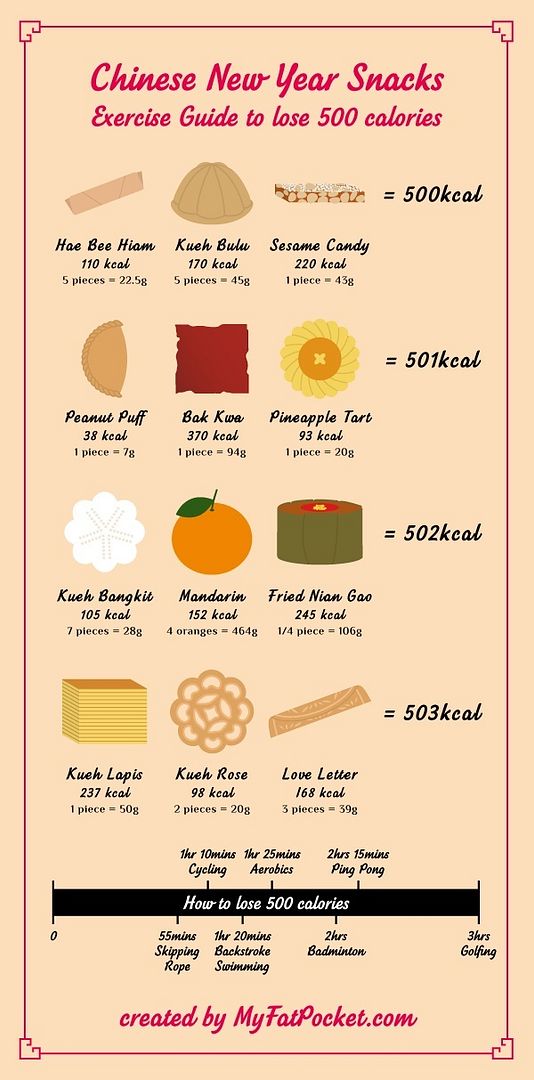 Chinese New Year Snacks
Exercise Guide to lose 500 calories

Hae Bee Hiam
110 kcal
5 pieces = 22.5g

Kueh Bulu
170 kcal
5 pieces = 45g

Sesame Candy
220 kcal
1 piece = 43g

= 500kcal

Peanut Puff
38 kcal
1 piece = 7g

Bak Kwa
370 kcal
1 piece = 94g

Pineapple Tart
93 kcal
1 piece = 20g

= 501kcal

Kueh Bangkit
105 kcal
7 pieces = 28g

Mandarin
152 kcal
4 oranges = 464g

Fried Nian Gao
245 kcal
1/4 piece = 106g

= 502kcal

Kueh Lapis
237 kcal
1 piece = 50g

Kueh Rose
98 kcal
2 pieces = 20g

Love Letter
168 kcal
3 pieces = 39g

= 503kcal

1hr 10mins Cycling
1hr 25mins Aerobics
2hrs 15mins Ping Pong

How to lose 500 calories

0
55mins Skipping Rope
1hr 20mins Backstroke Swimming
2hrs Badminton
3hrs Golfing

created by MyFatPocket.com